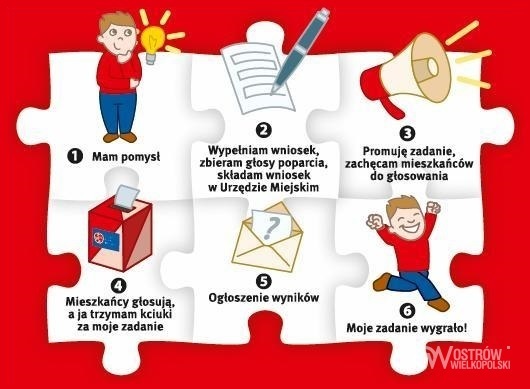 1 Mam pomysł

2 Wypełniam wniosek, zbieram głosy poparcia, składam wniosek w Urzędzie Miejskim

3 Promuję zadanie, zachęcam mieszkańców do głosowania

4 Mieszkańcy głosują, a ja trzymam kciuki za moje zadanie

?

5 Ogłoszenie wyników

6 Moje zadanie wygrało!

OSTRÓW WIELKOPOLSKI